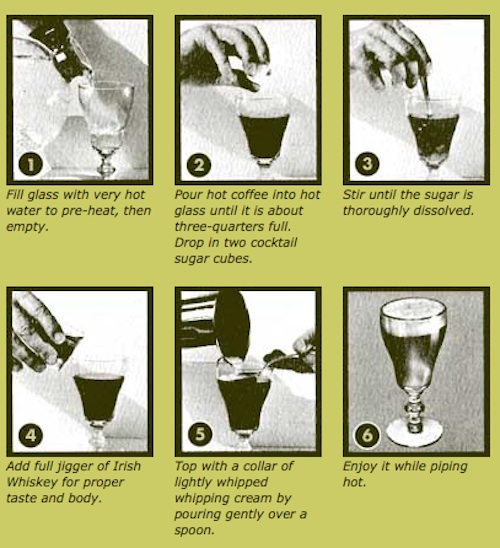 1

Fill glass with very hot water to pre-heat, then empty.

2

Pour hot coffee into hot glass until it is about three-quarters full. Drop in two cocktail sugar cubes.

3

Stir until the sugar is thoroughly dissolved.

4

Add full jigger of Irish Whiskey for proper taste and body.

5

Top with a collar of lightly whipped whipping cream by pouring gently over a spoon.

6

Enjoy it while piping hot.